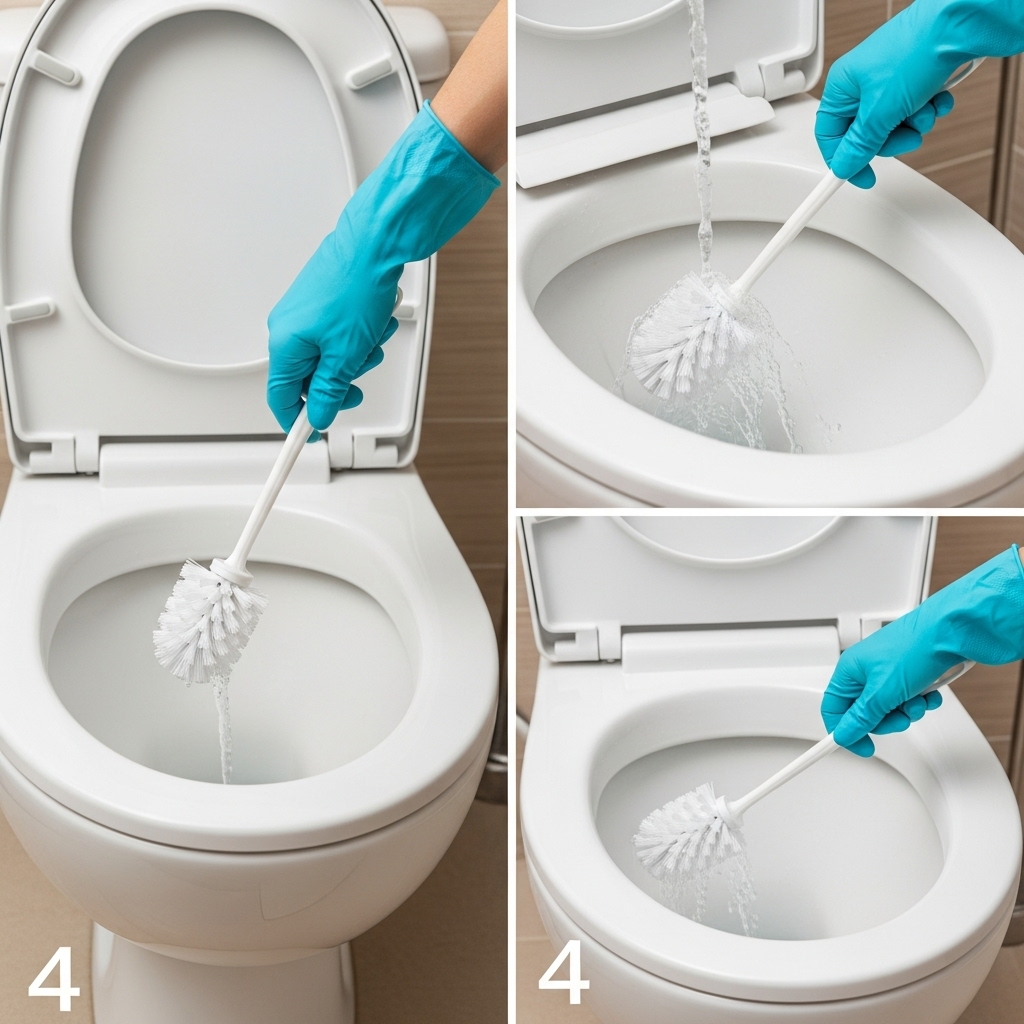 4

4